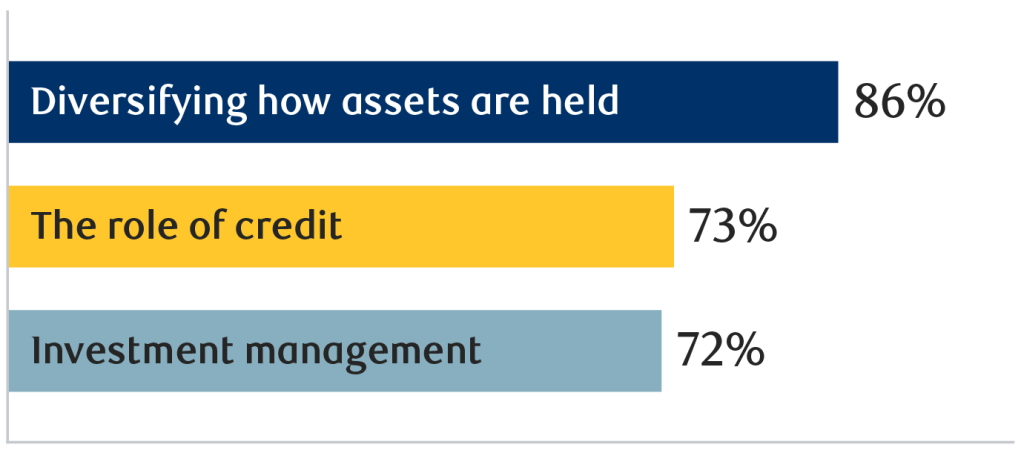 Diversifying how assets are held 86%

The role of credit 73%

Investment management 72%